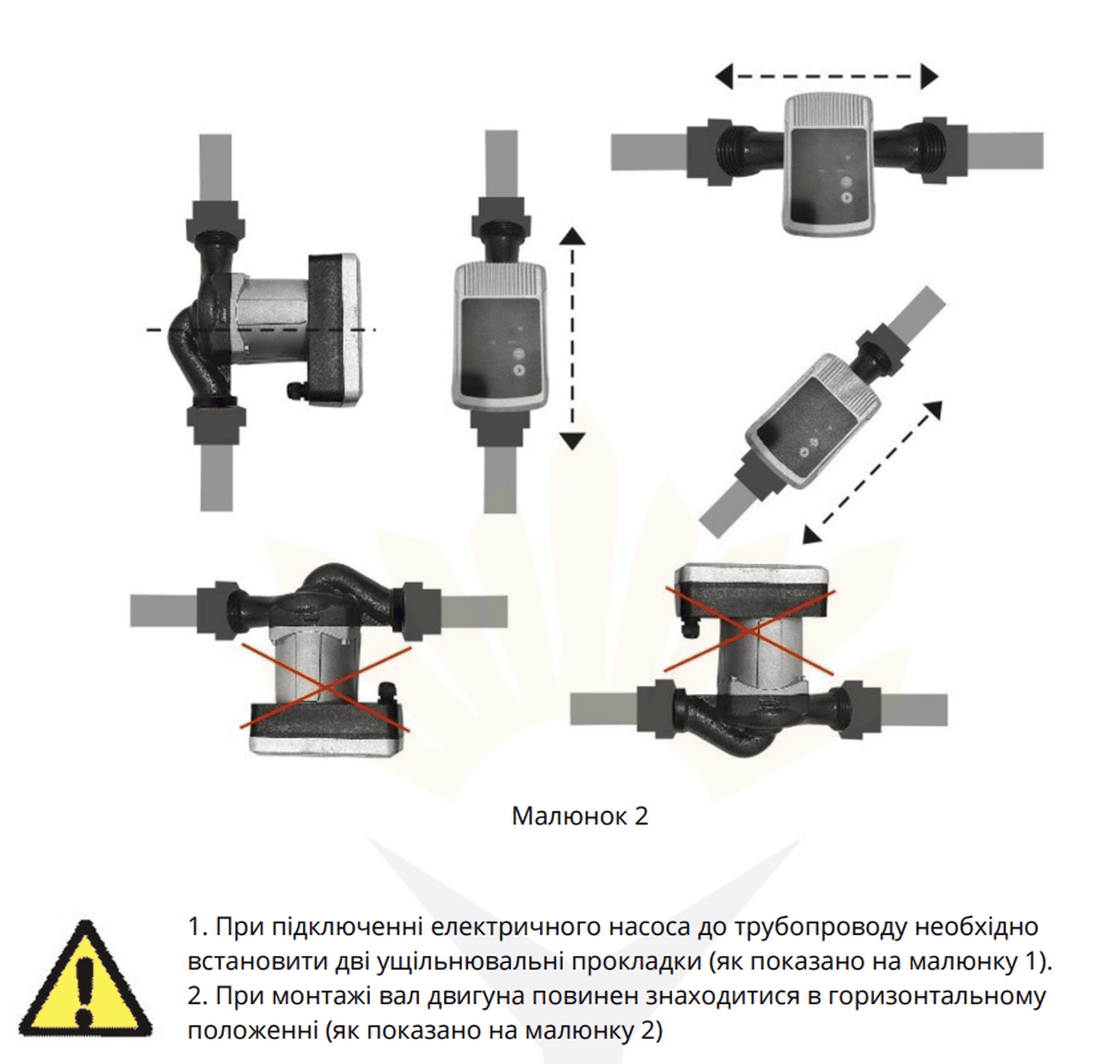 Малюнок 2

1. При підключенні електричного насоса до трубопроводу необхідно встановити дві ущільнювальні прокладки (як показано на малюнку 1).
2. При монтажі вал двигуна повинен знаходитися в горизонтальному положенні (як показано на малюнку 2)