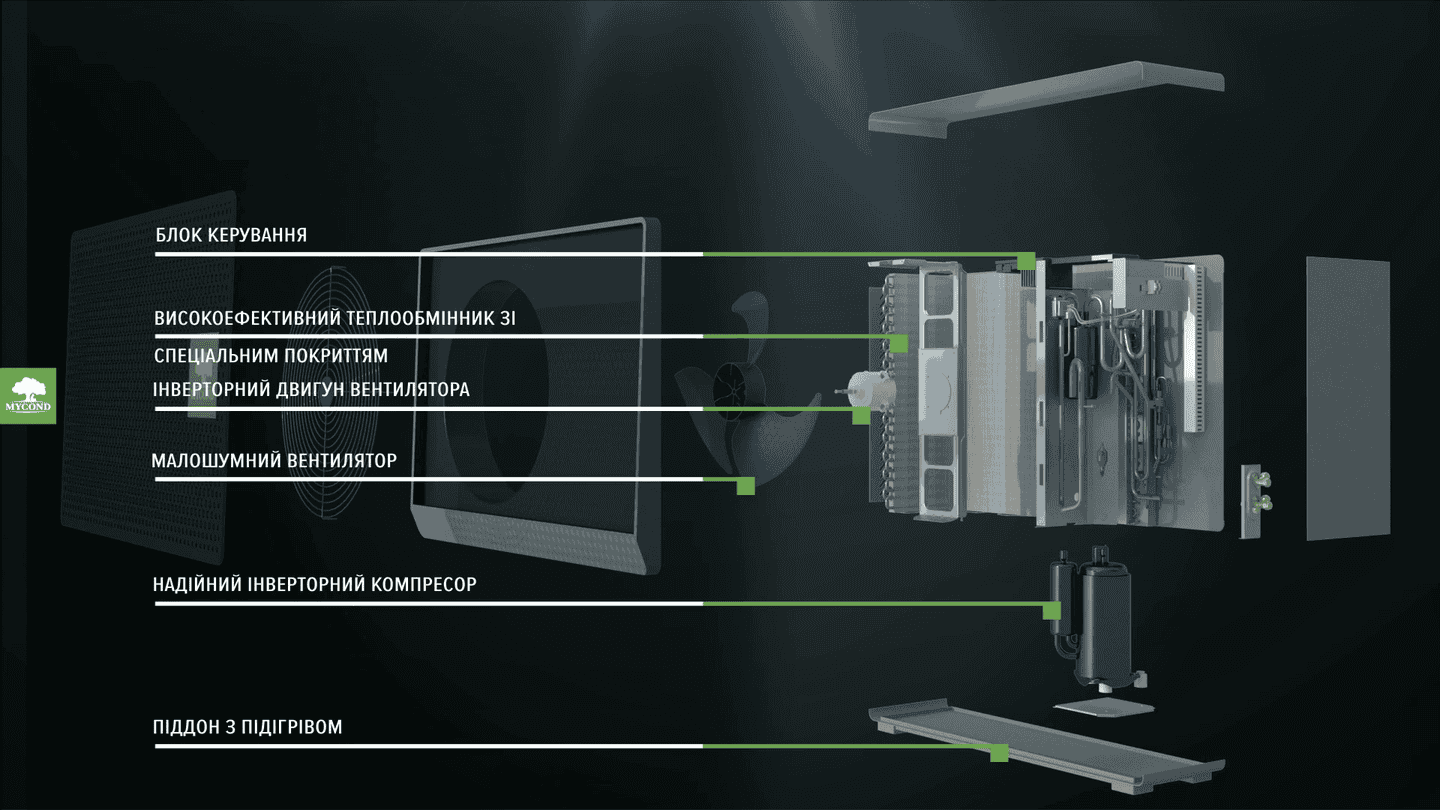 БЛОК КЕРУВАННЯ

ВИСОКОЕФЕКТИВНИЙ ТЕПЛООБМІННИК ЗІ СПЕЦІАЛЬНИМ ПОКРИТТЯМ

ІНВЕРТОРНИЙ ДВИГУН ВЕНТИЛЯТОРА

МАЛОШУМНИЙ ВЕНТИЛЯТОР

НАДІЙНИЙ ІНВЕРТОРНИЙ КОМПРЕСОР

ПІДДОН З ПІДІГРІВОМ

MYCOND