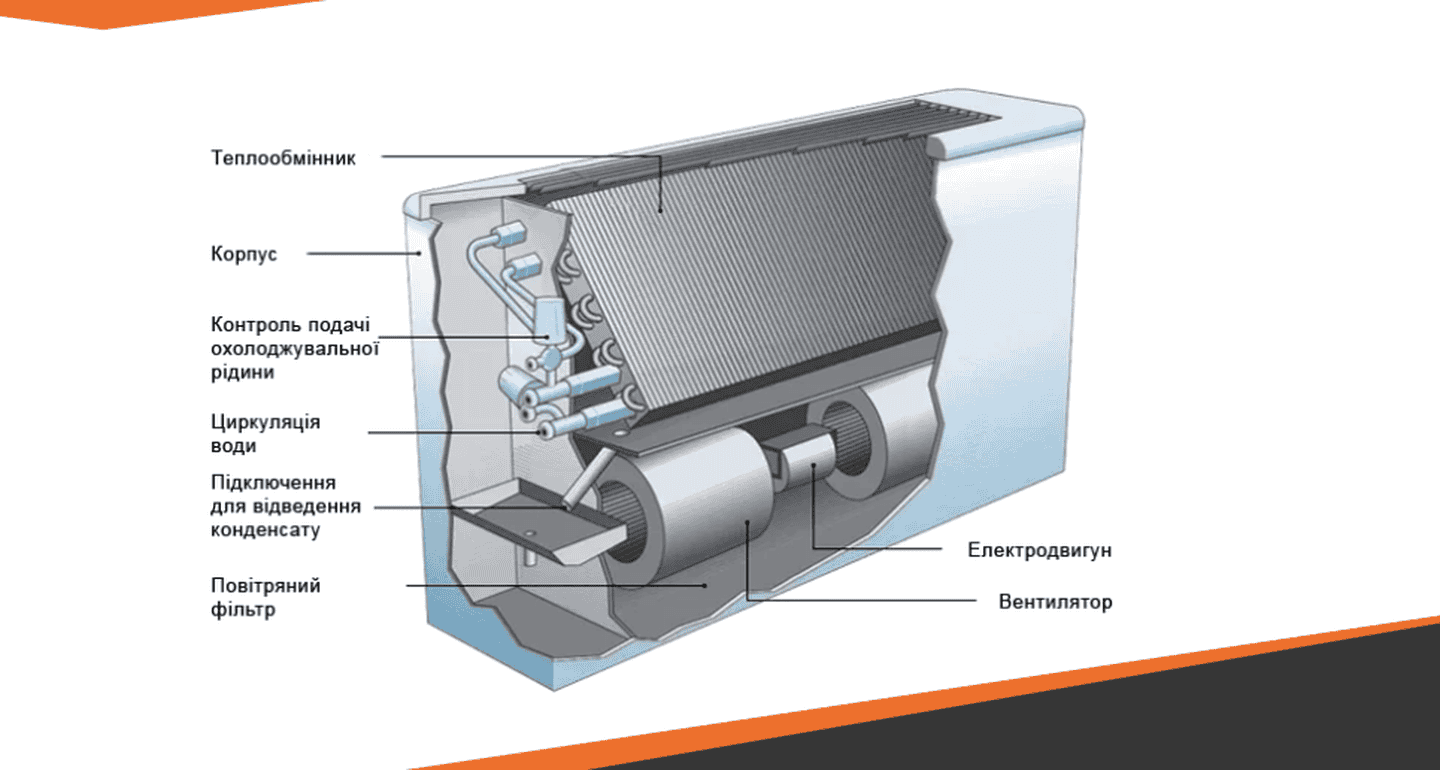 Теплообмінник

Корпус

Контроль подачі охолоджувальної рідини

Циркуляція води

Підключення для відведення конденсату

Повітряний фільтр

Електродвигун

Вентилятор