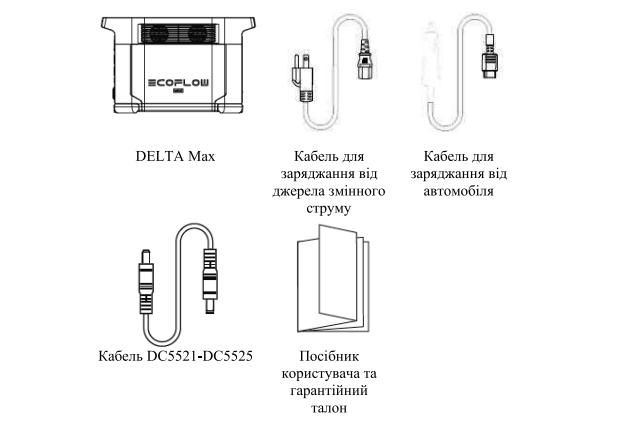 ECOFLOW

DELTA Max

Кабель для заряджання від джерела змінного струму

Кабель для заряджання від автомобіля

Кабель DC5521-DC5525

Посібник користувача та гарантійний талон