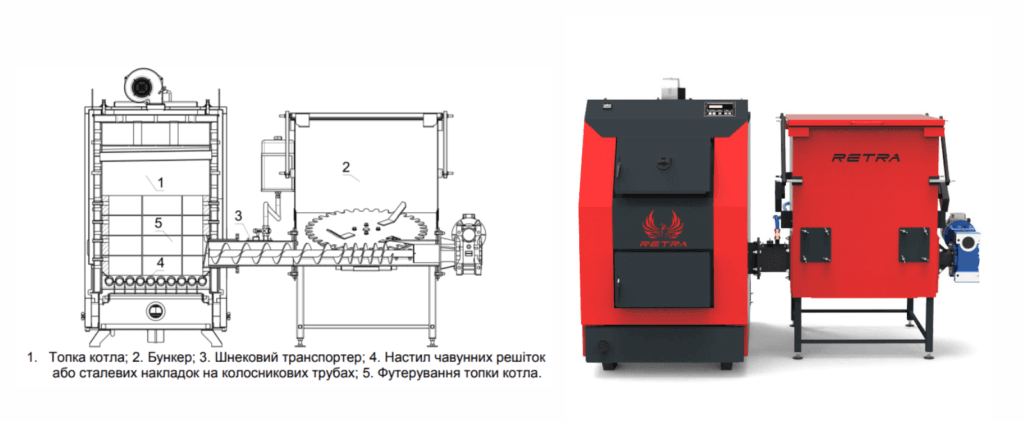 1
2
3
5
4

1. Топка котла; 2. Бункер; 3. Шнековий транспортер; 4. Настил чавунних решіток або сталевих накладок на колосникових трубах; 5. Футерування топки котла.

RETRA

RETRA