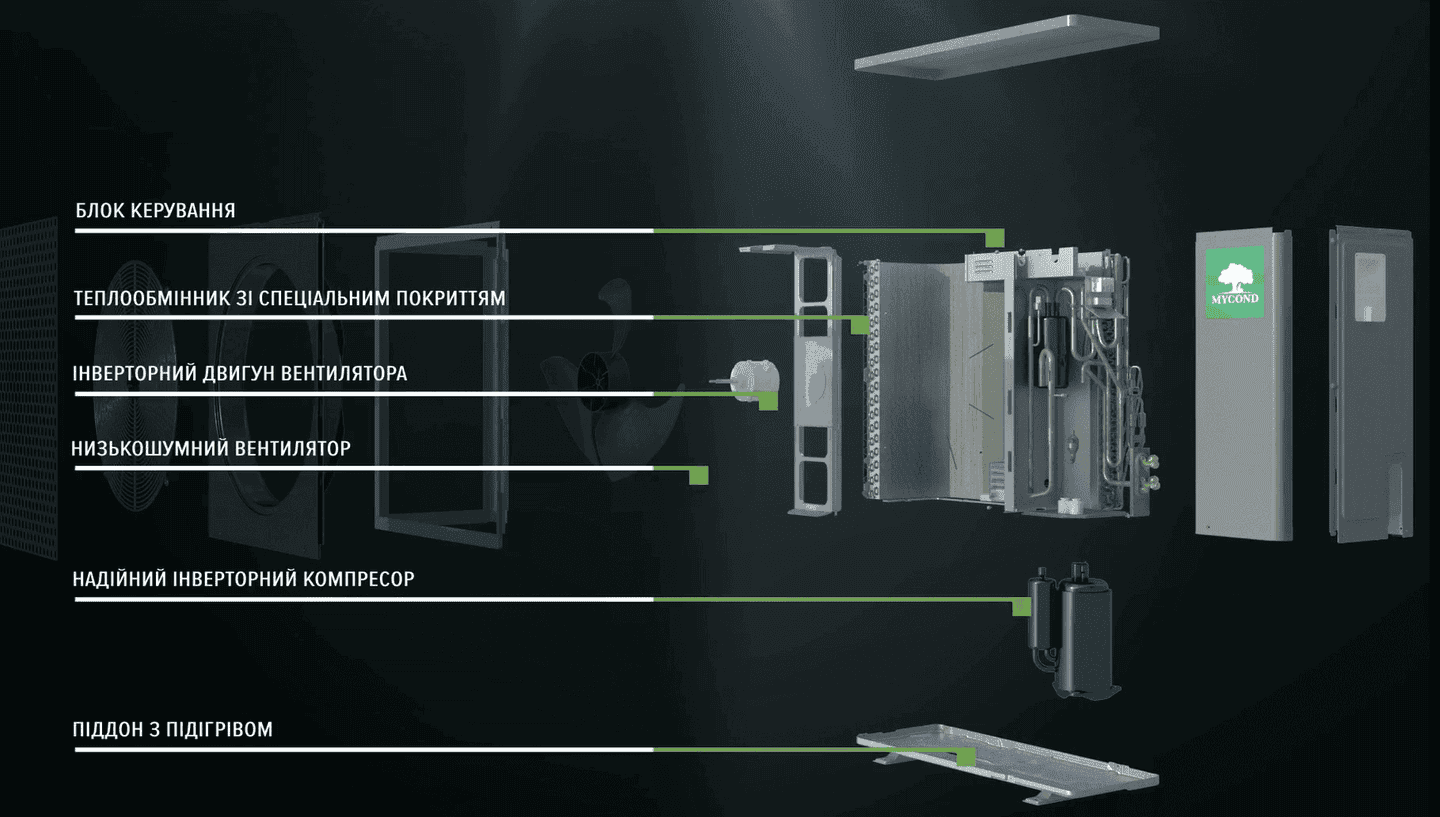 БЛОК КЕРУВАННЯ

ТЕПЛООБМІННИК ЗІ СПЕЦІАЛЬНИМ ПОКРИТТЯМ

ІНВЕРТОРНИЙ ДВИГУН ВЕНТИЛЯТОРА

НИЗЬКОШУМНИЙ ВЕНТИЛЯТОР

НАДІЙНИЙ ІНВЕРТОРНИЙ КОМПРЕСОР

ПІДДОН З ПІДІГРІВОМ

MYCOND