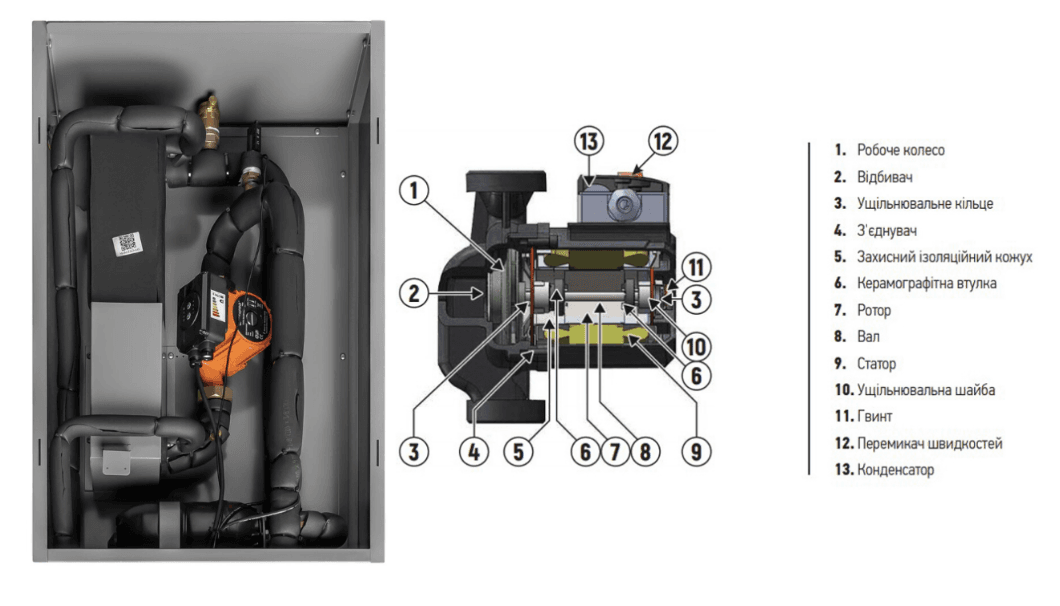 13
12
1
11
2
3
10
6
3
4
5
6
7
8
9

1. Робоче колесо
2. Відбивач
3. Ущільнювальне кільце
4. З'єднувач
5. Захисний ізоляційний кожух
6. Керамографітна втулка
7. Ротор
8. Вал
9. Статор
10. Ущільнювальна шайба
11. Гвинт
12. Перемикач швидкостей
13. Конденсатор