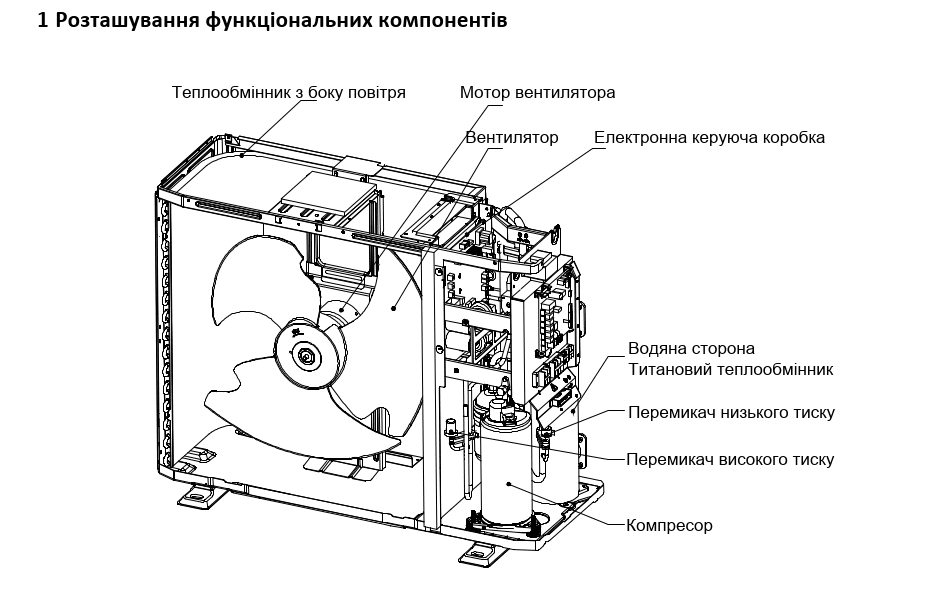 1 Розташування функціональних компонентів

Теплообмінник з боку повітря

Мотор вентилятора

Вентилятор

Електронна керуюча коробка

Водяна сторона
Титановий теплообмінник

Перемикач низького тиску

Перемикач високого тиску

Компресор