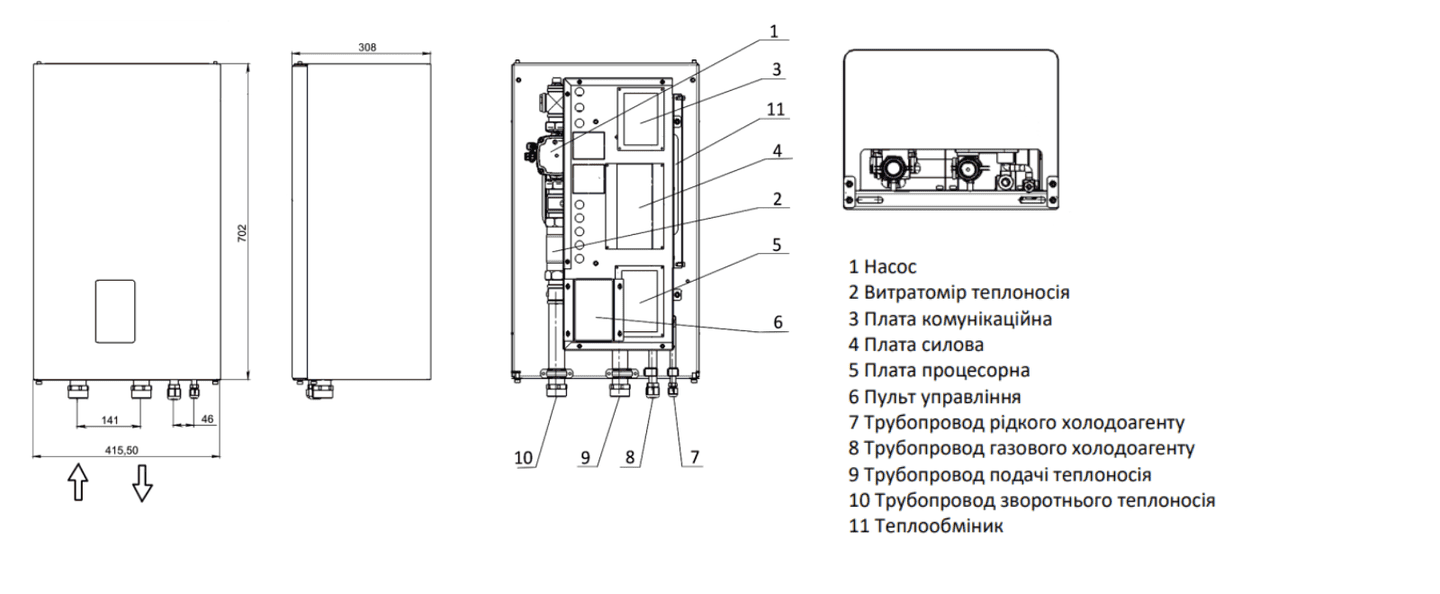 308

702

141

46

415,50

1

3

11

4

2

5

6

10

9

8

7

1 Насос
2 Витратомір теплоносія
3 Плата комунікаційна
4 Плата силова
5 Плата процесорна
6 Пульт управління
7 Трубопровод рідкого холодоагенту
8 Трубопровод газового холодоагенту
9 Трубопровод подачі теплоносія
10 Трубопровод зворотнього теплоносія
11 Теплообмінник