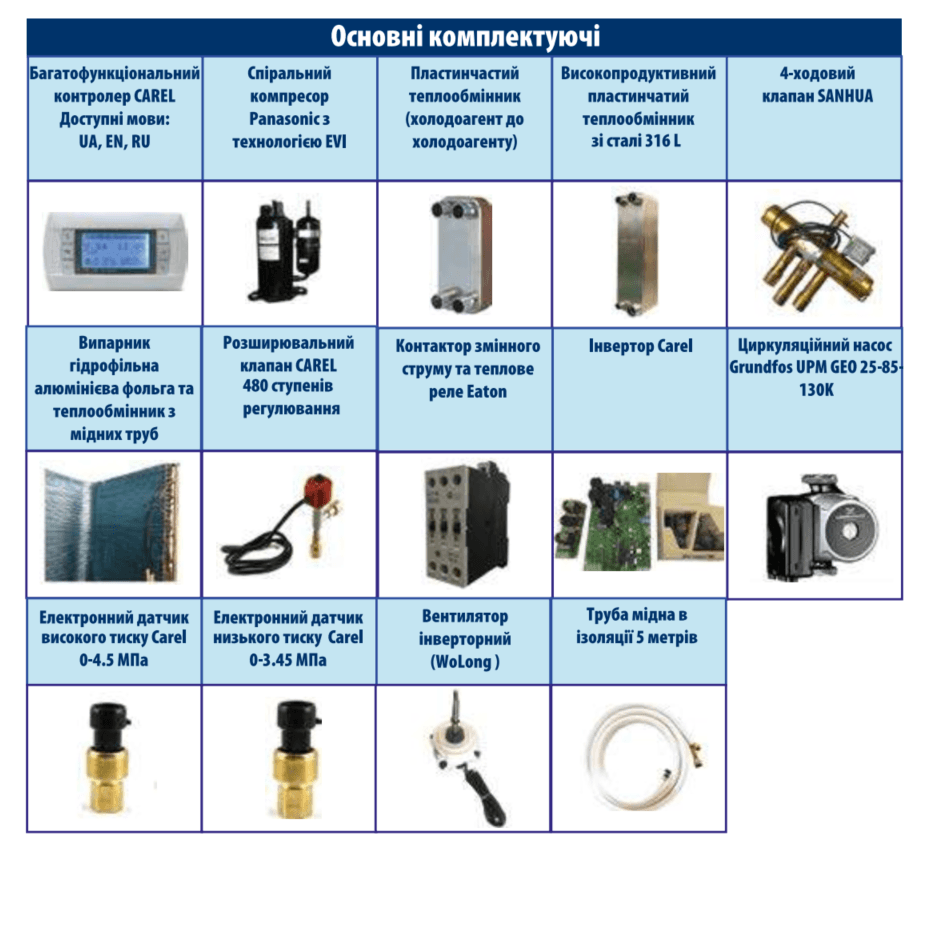 Основні комплектуючі

| Багатофункціональний контролер CAREL Доступні мови: UA, EN, RU | Спіральний компресор Panasonic з технологією EVI | Пластинчастий теплообмінник (холодоагент до холодоагенту) | Високопродуктивний пластинчатий теплообмінник зі сталі 316 L | 4-ходовий клапан SANHUA |
|---|---|---|---|---|
| | | | | |
| Випарник гідрофільна алюмінієва фольга та теплообмінник з мідних труб | Розширювальний клапан CAREL 480 ступенів регулювання | Контактор змінного струму та теплове реле Eaton | Інвертор Carel | Циркуляційний насос Grundfos UPM GEO 25-85-130K |
| | | | | |
| Електронний датчик високого тиску Carel 0-4.5 МПа | Електронний датчик низького тиску Carel 0-3.45 МПа | Вентилятор інверторний (WoLong ) | Труба мідна в ізоляції 5 метрів | |
| | | | | |