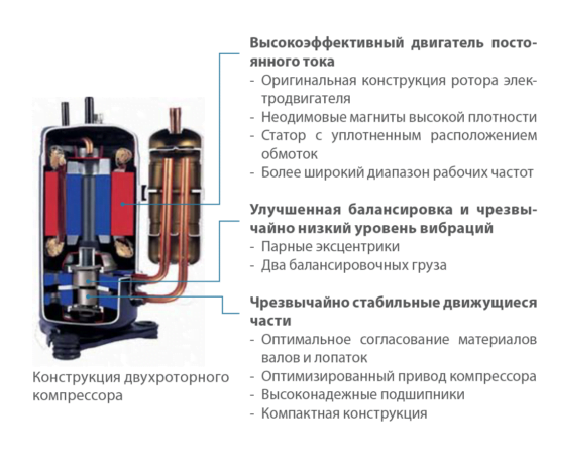 Высокоэффективный двигатель постоянного тока
- Оригинальная конструкция ротора электродвигателя
- Неодимовые магниты высокой плотности
- Статор с уплотненным расположением обмоток
- Более широкий диапазон рабочих частот

Улучшенная балансировка и чрезвычайно низкий уровень вибраций
- Парные эксцентрики
- Два балансировочных груза

Чрезвычайно стабильные движущиеся части
- Оптимальное согласование материалов валов и лопаток
- Оптимизированный привод компрессора
- Высоконадежные подшипники
- Компактная конструкция

Конструкция двухроторного компрессора